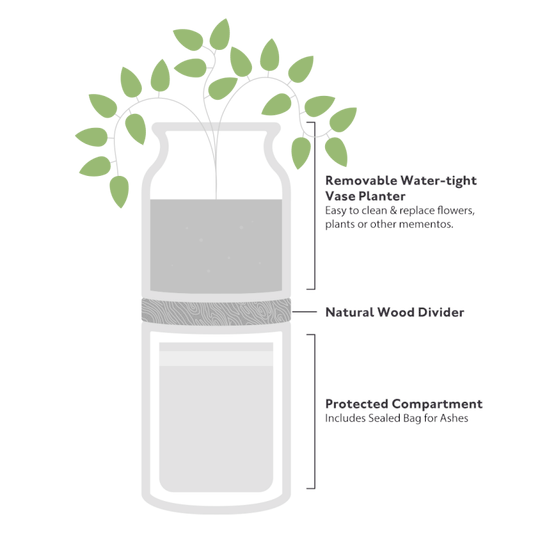 Removable Water-tight Vase Planter
Easy to clean & replace flowers, plants or other mementos.

Natural Wood Divider

Protected Compartment
Includes Sealed Bag for Ashes